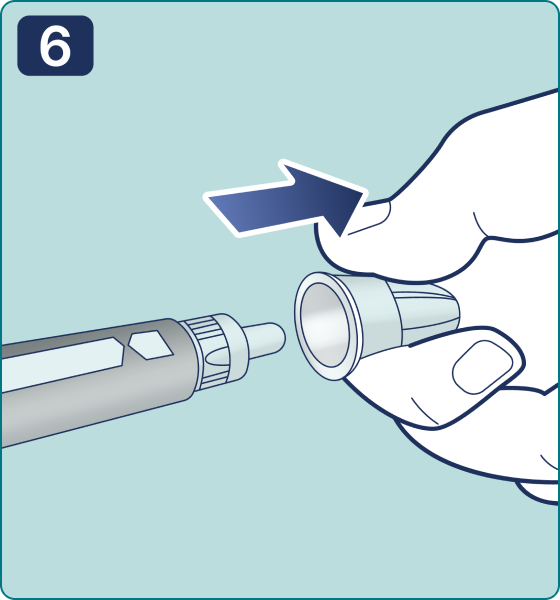 6